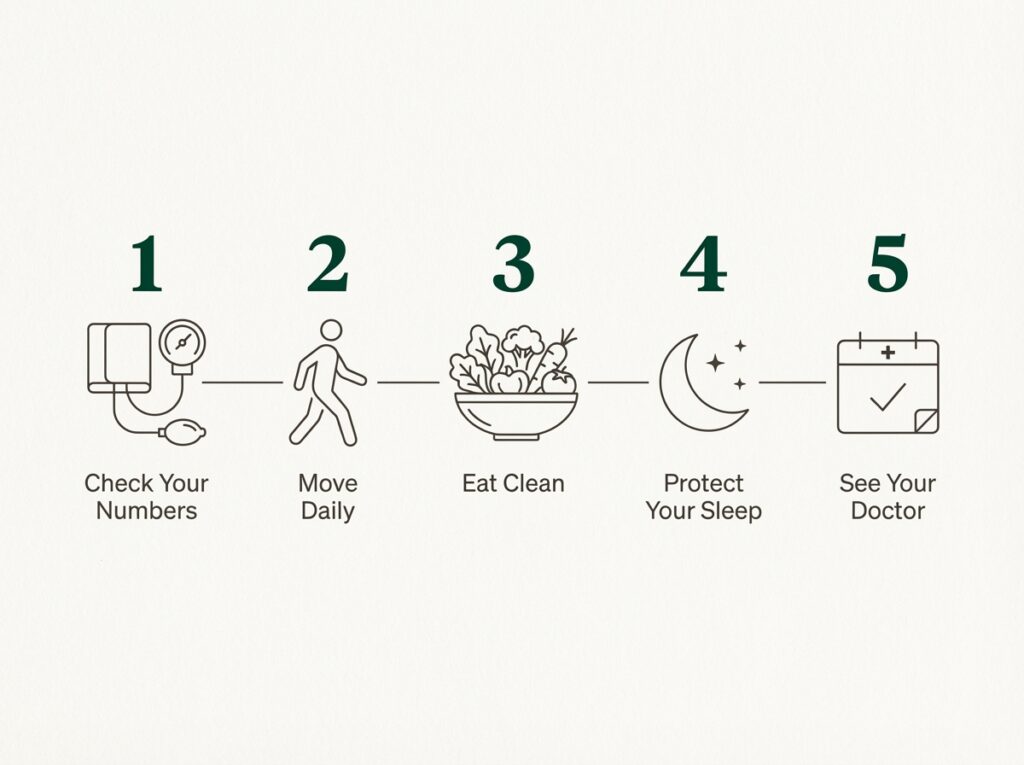 1
Check Your Numbers

2
Move Daily

3
Eat Clean

4
Protect Your Sleep

5
See Your Doctor