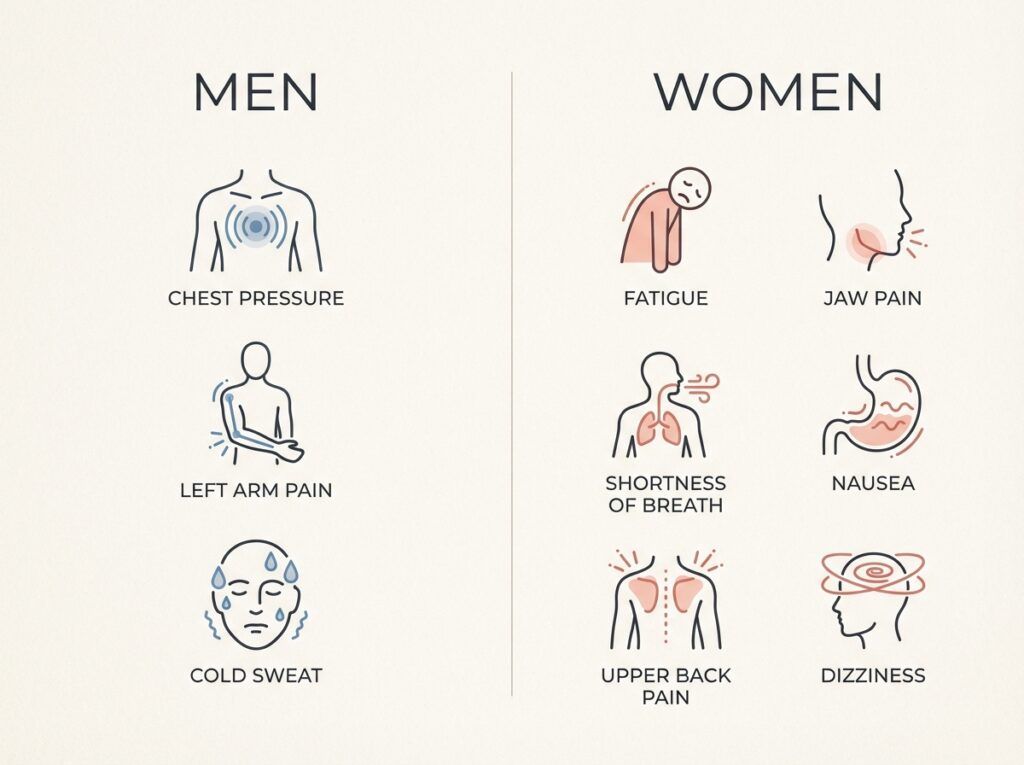 MEN

CHEST PRESSURE

LEFT ARM PAIN

COLD SWEAT

WOMEN

FATIGUE

JAW PAIN

SHORTNESS OF BREATH

NAUSEA

UPPER BACK PAIN

DIZZINESS